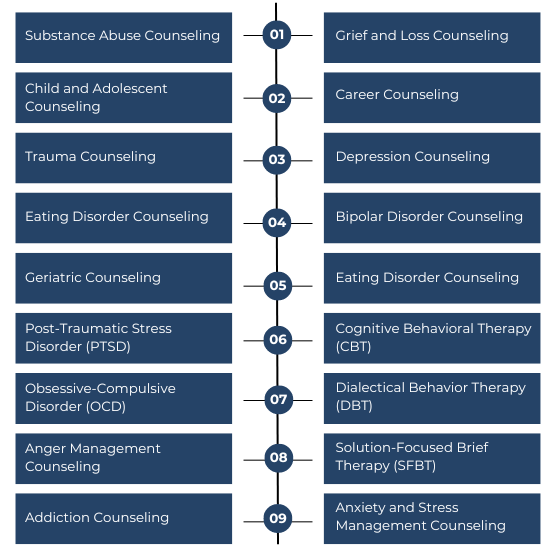 Substance Abuse Counseling

01

Grief and Loss Counseling

Child and Adolescent Counseling

02

Career Counseling

Trauma Counseling

03

Depression Counseling

Eating Disorder Counseling

04

Bipolar Disorder Counseling

Geriatric Counseling

05

Eating Disorder Counseling

Post-Traumatic Stress Disorder (PTSD)

06

Cognitive Behavioral Therapy (CBT)

Obsessive-Compulsive Disorder (OCD)

07

Dialectical Behavior Therapy (DBT)

Anger Management Counseling

08

Solution-Focused Brief Therapy (SFBT)

Addiction Counseling

09

Anxiety and Stress Management Counseling