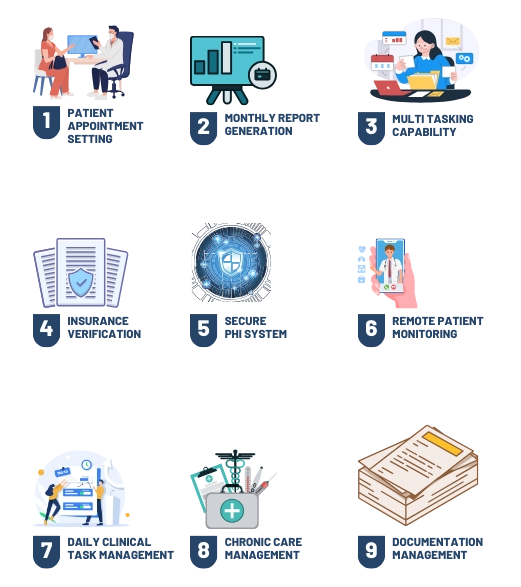 1 PATIENT APPOINTMENT SETTING

2 MONTHLY REPORT GENERATION

3 MULTI TASKING CAPABILITY

4 INSURANCE VERIFICATION

5 SECURE PHI SYSTEM

6 REMOTE PATIENT MONITORING

7 DAILY CLINICAL TASK MANAGEMENT

8 CHRONIC CARE MANAGEMENT

9 DOCUMENTATION MANAGEMENT