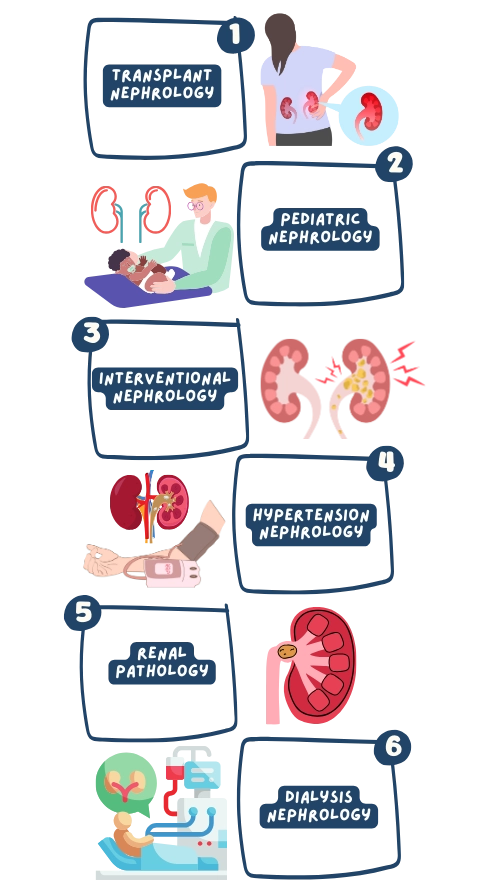 1
TRANSPLANT NEPHROLOGY

2
PEDIATRIC NEPHROLOGY

3
INTERVENTIONAL NEPHROLOGY

4
HYPERTENSION NEPHROLOGY

5
RENAL PATHOLOGY

6
DIALYSIS NEPHROLOGY