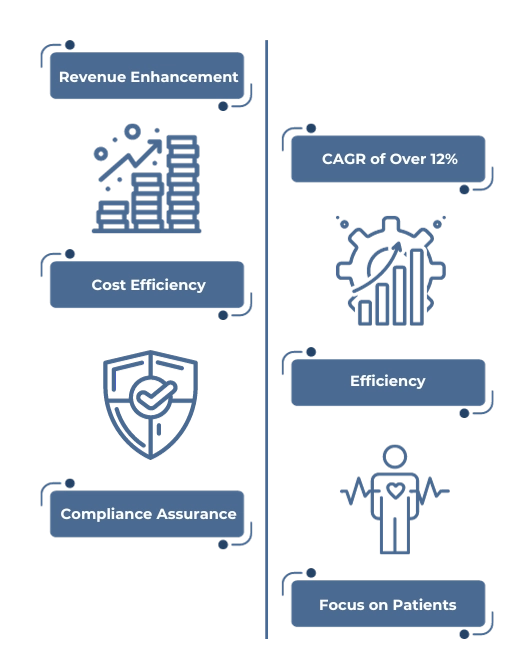 Revenue Enhancement

Cost Efficiency

Compliance Assurance

CAGR of Over 12%

Efficiency

Focus on Patients