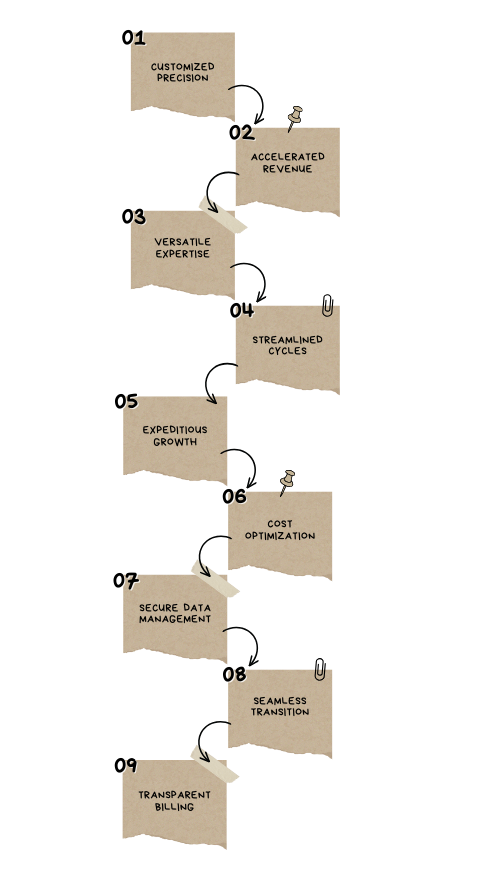 01
CUSTOMIZED PRECISION

02
ACCELERATED REVENUE

03
VERSATILE EXPERTISE

04
STREAMLINED CYCLES

05
EXPEDITIOUS GROWTH

06
COST OPTIMIZATION

07
SECURE DATA MANAGEMENT

08
SEAMLESS TRANSITION

09
TRANSPARENT BILLING